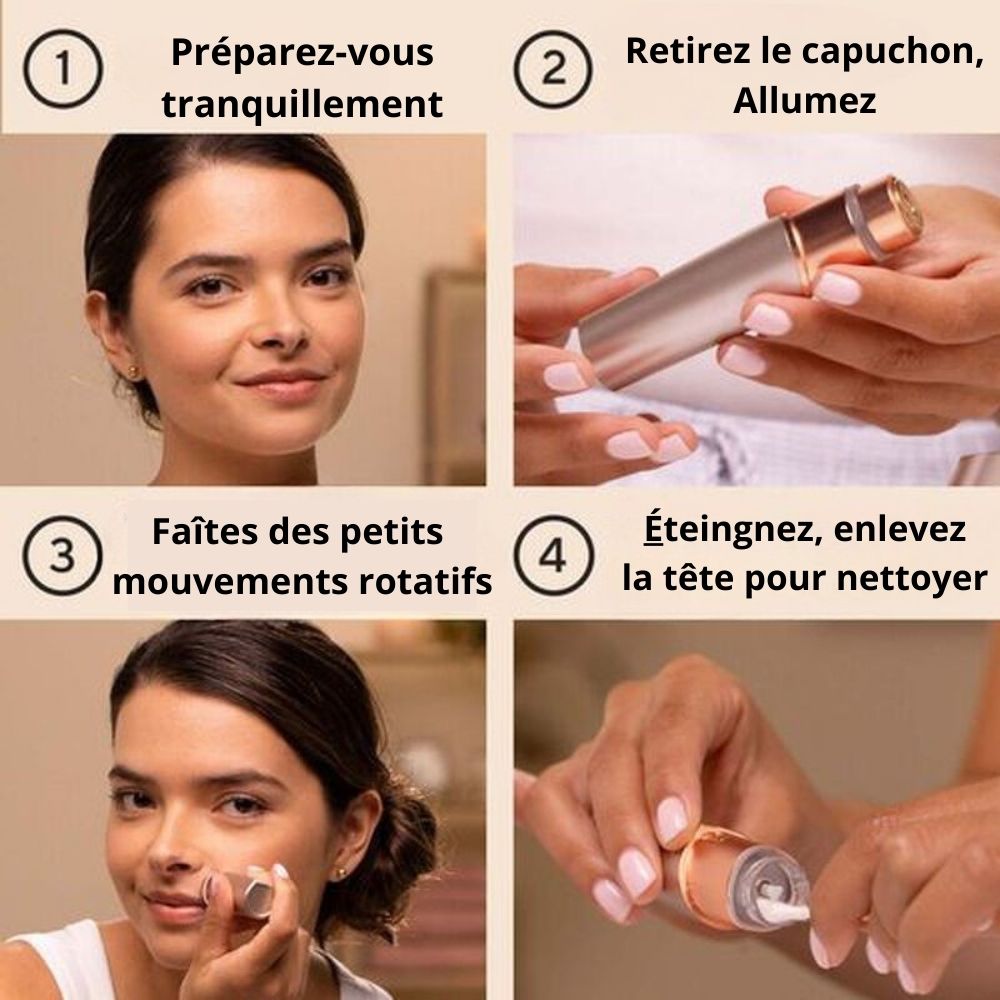 1 Préparez-vous tranquillement

2 Retirez le capuchon, Allumez

3 Faîtes des petits mouvements rotatifs

4 Éteingnez, enlevez la tête pour nettoyer